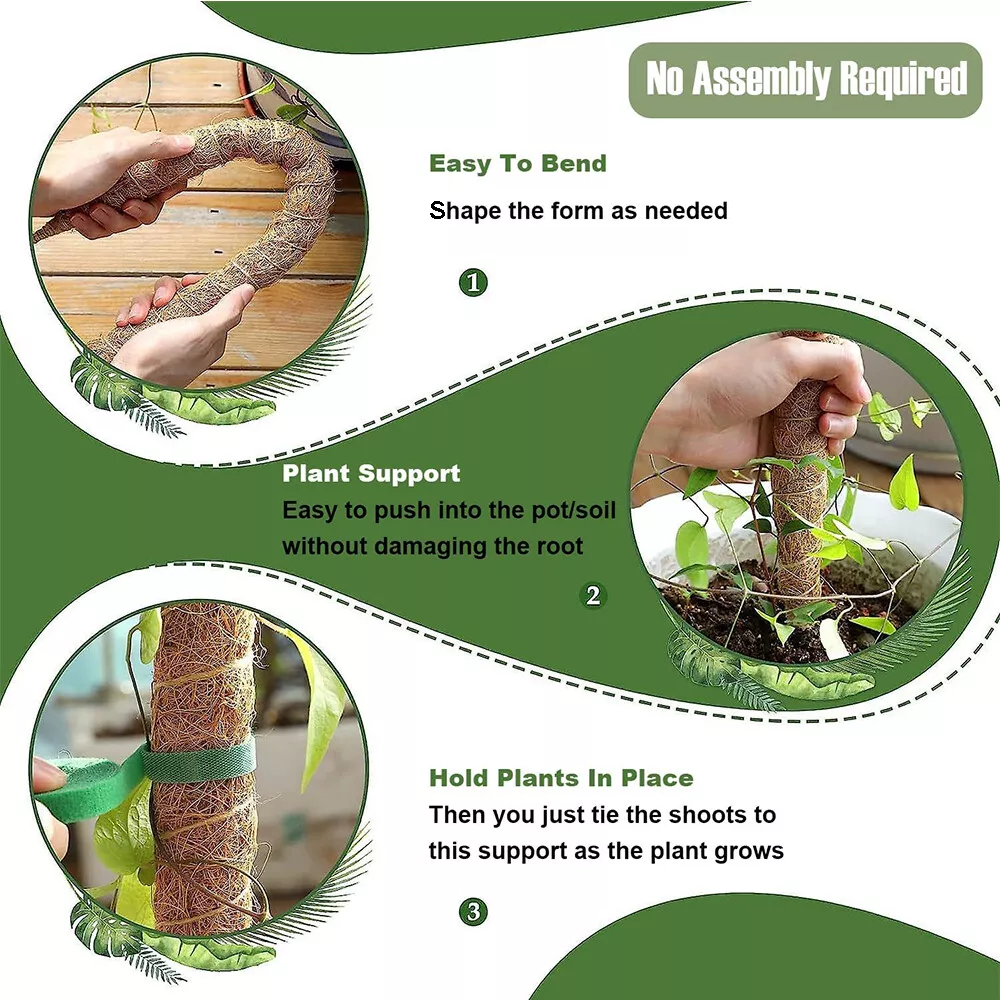 No Assembly Required

Easy To Bend

Shape the form as needed

1

Plant Support

Easy to push into the pot/soil without damaging the root

2

Hold Plants In Place

Then you just tie the shoots to this support as the plant grows

3