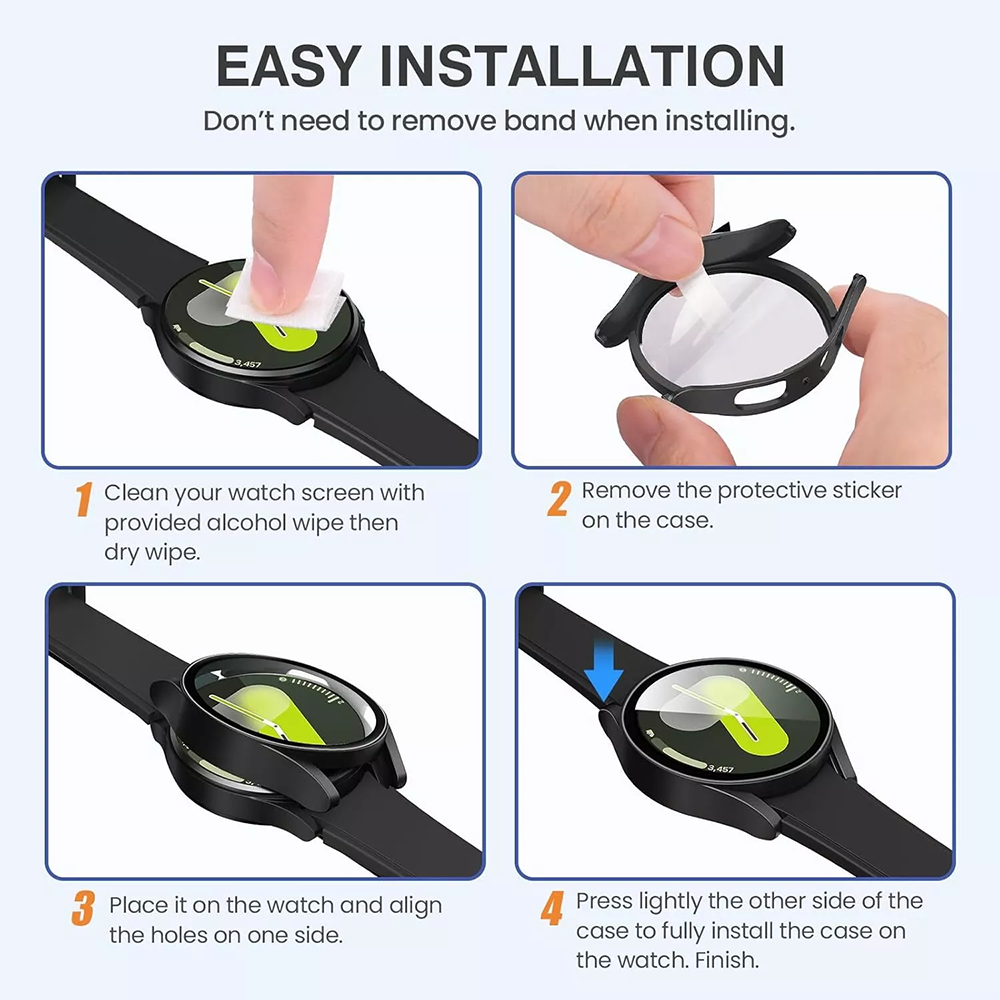 EASY INSTALLATION
Don't need to remove band when installing.

3,457

1 Clean your watch screen with provided alcohol wipe then dry wipe.

2 Remove the protective sticker on the case.

3 Place it on the watch and align the holes on one side.

3,457

4 Press lightly the other side of the case to fully install the case on the watch. Finish.