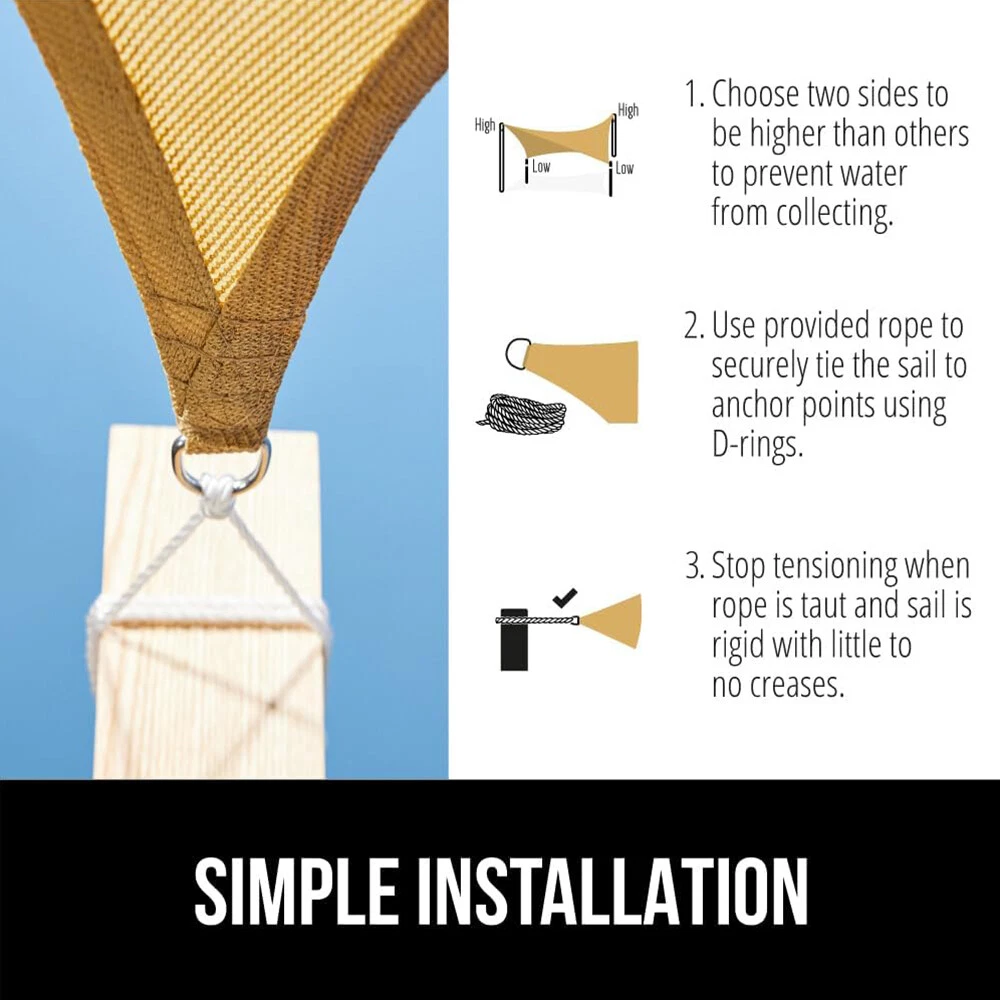 High
High
Low
Low

1. Choose two sides to be higher than others to prevent water from collecting.

2. Use provided rope to securely tie the sail to anchor points using D-rings.

3. Stop tensioning when rope is taut and sail is rigid with little to no creases.

SIMPLE INSTALLATION