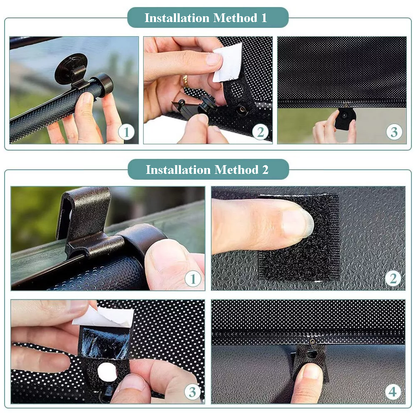 Installation Method 1

1

2

3

Installation Method 2

1

2

3

4