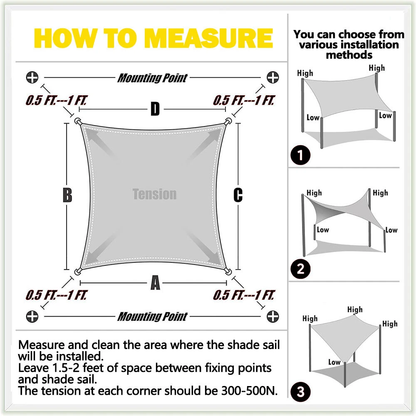 HOW TO MEASURE

Mounting Point

0.5 FT.---1 FT.

0.5 FT.---1 FT.

D

B

Tension

C

A

0.5 FT.---1 FT.

0.5 FT.---1 FT.

Mounting Point

Measure and clean the area where the shade sail will be installed.
Leave 1.5-2 feet of space between fixing points and shade sail.
The tension at each corner should be 300-500N.

You can choose from various installation methods

High
High
Low
Low
1

High
High
Low
Low
2

High
High
High
Low
3