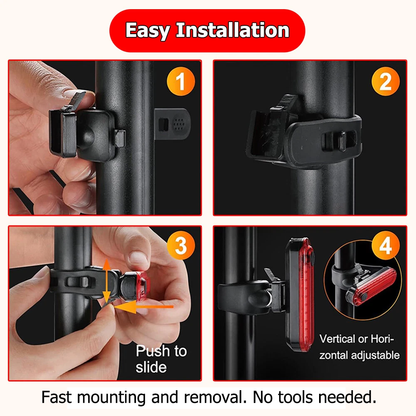 Easy Installation

1

2

3

Push to slide

4

Vertical or Horizontal adjustable

Fast mounting and removal. No tools needed.