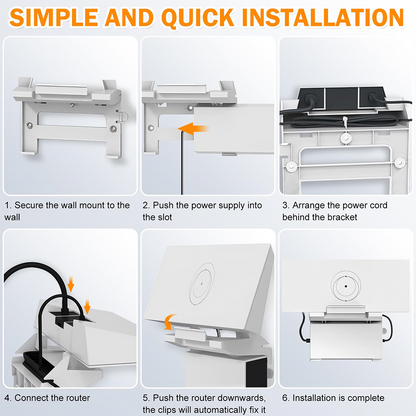 SIMPLE AND QUICK INSTALLATION

1. Secure the wall mount to the wall

2. Push the power supply into the slot

3. Arrange the power cord behind the bracket

4. Connect the router

5. Push the router downwards, the clips will automatically fix it

6. Installation is complete