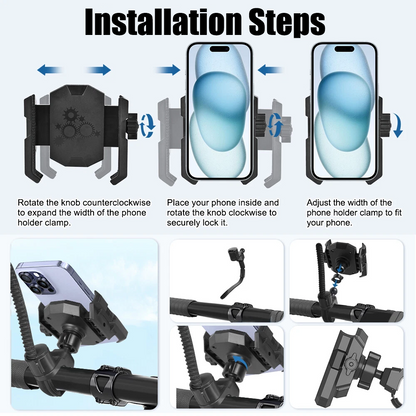 Installation Steps

Rotate the knob counterclockwise to expand the width of the phone holder clamp.

Place your phone inside and rotate the knob clockwise to securely lock it.

Adjust the width of the phone holder clamp to fit your phone.