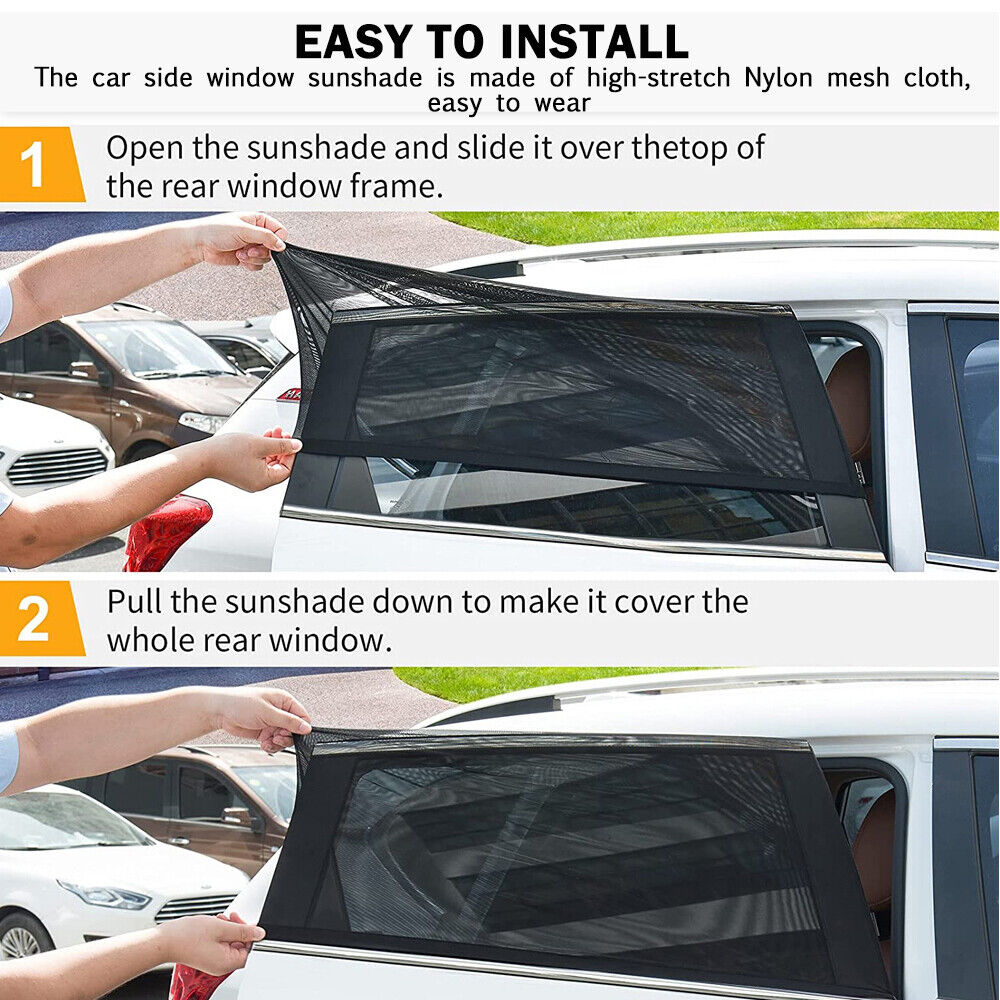 EASY TO INSTALL
The car side window sunshade is made of high-stretch Nylon mesh cloth, easy to wear

1 Open the sunshade and slide it over thetop of the rear window frame.

2 Pull the sunshade down to make it cover the whole rear window.