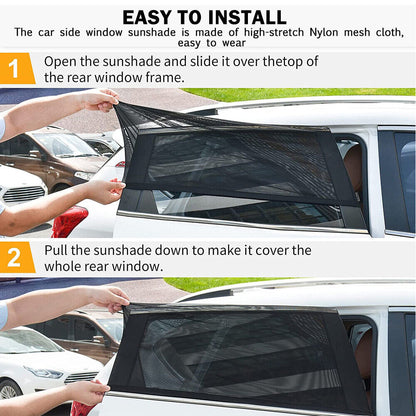 EASY TO INSTALL
The car side window sunshade is made of high-stretch Nylon mesh cloth, easy to wear

1
Open the sunshade and slide it over thetop of the rear window frame.

2
Pull the sunshade down to make it cover the whole rear window.