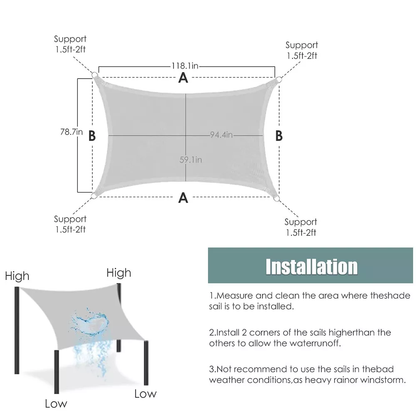 Support
1.5ft-2ft

Support
1.5ft-2ft

118.1in

A

78.7in

B

94.4in

B

59.1in

A

Support
1.5ft-2ft

Support
1.5ft-2ft

High

High

Low

Low

Installation

1.Measure and clean the area where theshade sail is to be installed.

2.Install 2 corners of the sails higherthan the others to allow the waterrunoff.

3.Not recommend to use the sails in thebad weather conditions,as heavy rainor windstorm.