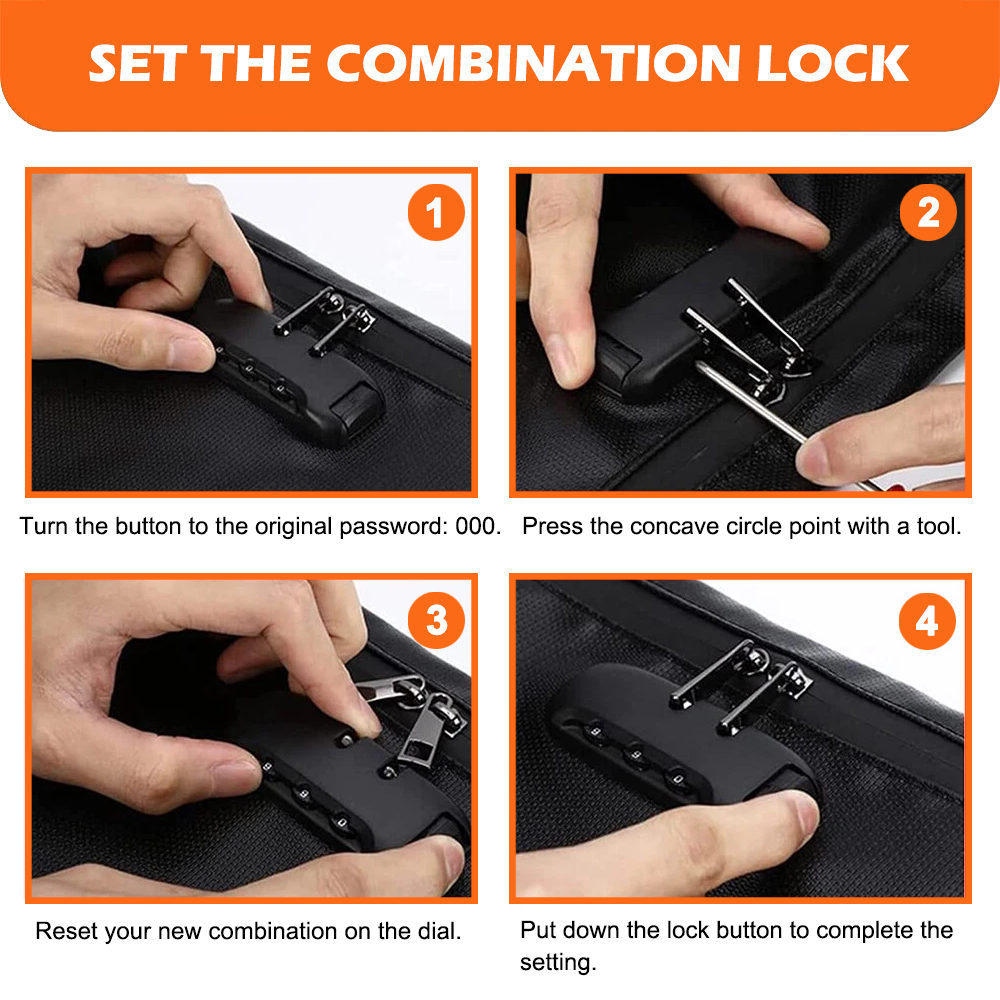 SET THE COMBINATION LOCK

1

Turn the button to the original password: 000.

2

Press the concave circle point with a tool.

3

Reset your new combination on the dial.

4

Put down the lock button to complete the setting.