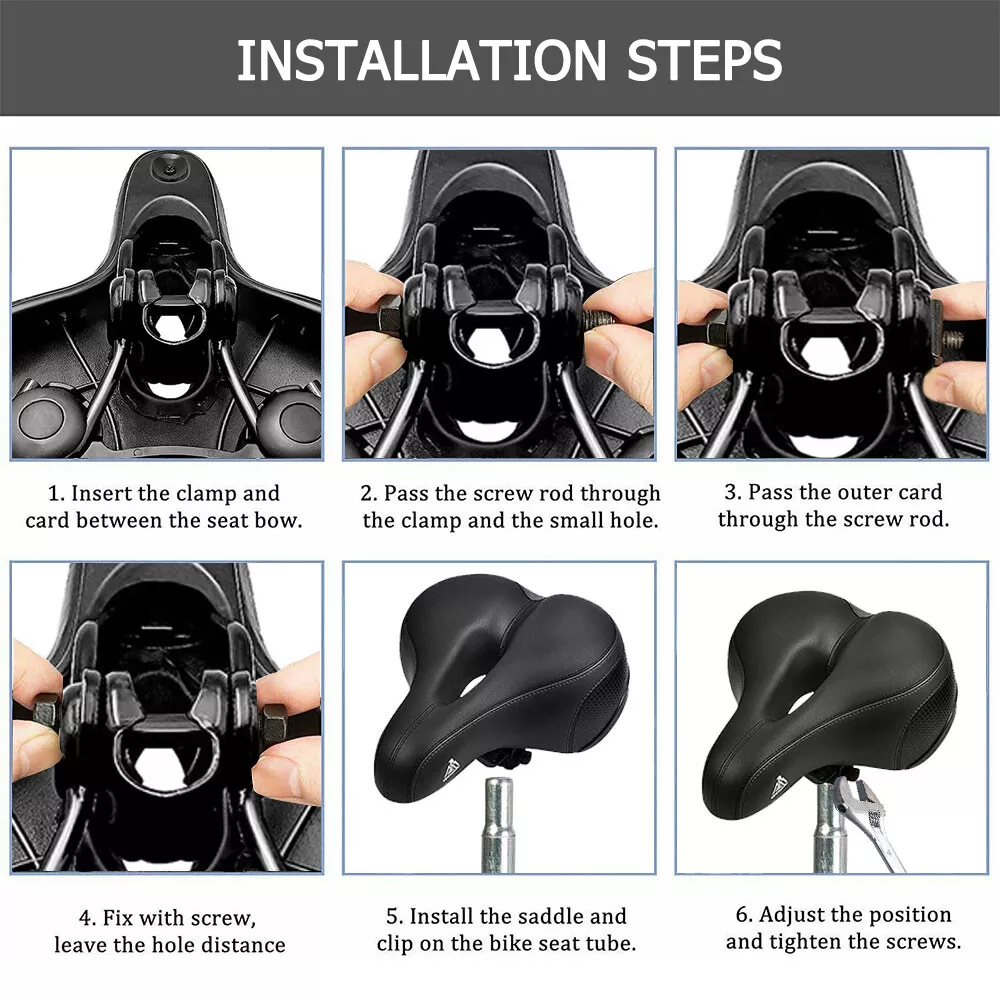 INSTALLATION STEPS

1. Insert the clamp and card between the seat bow.

2. Pass the screw rod through the clamp and the small hole.

3. Pass the outer card through the screw rod.

4. Fix with screw, leave the hole distance

5. Install the saddle and clip on the bike seat tube.

6. Adjust the position and tighten the screws.