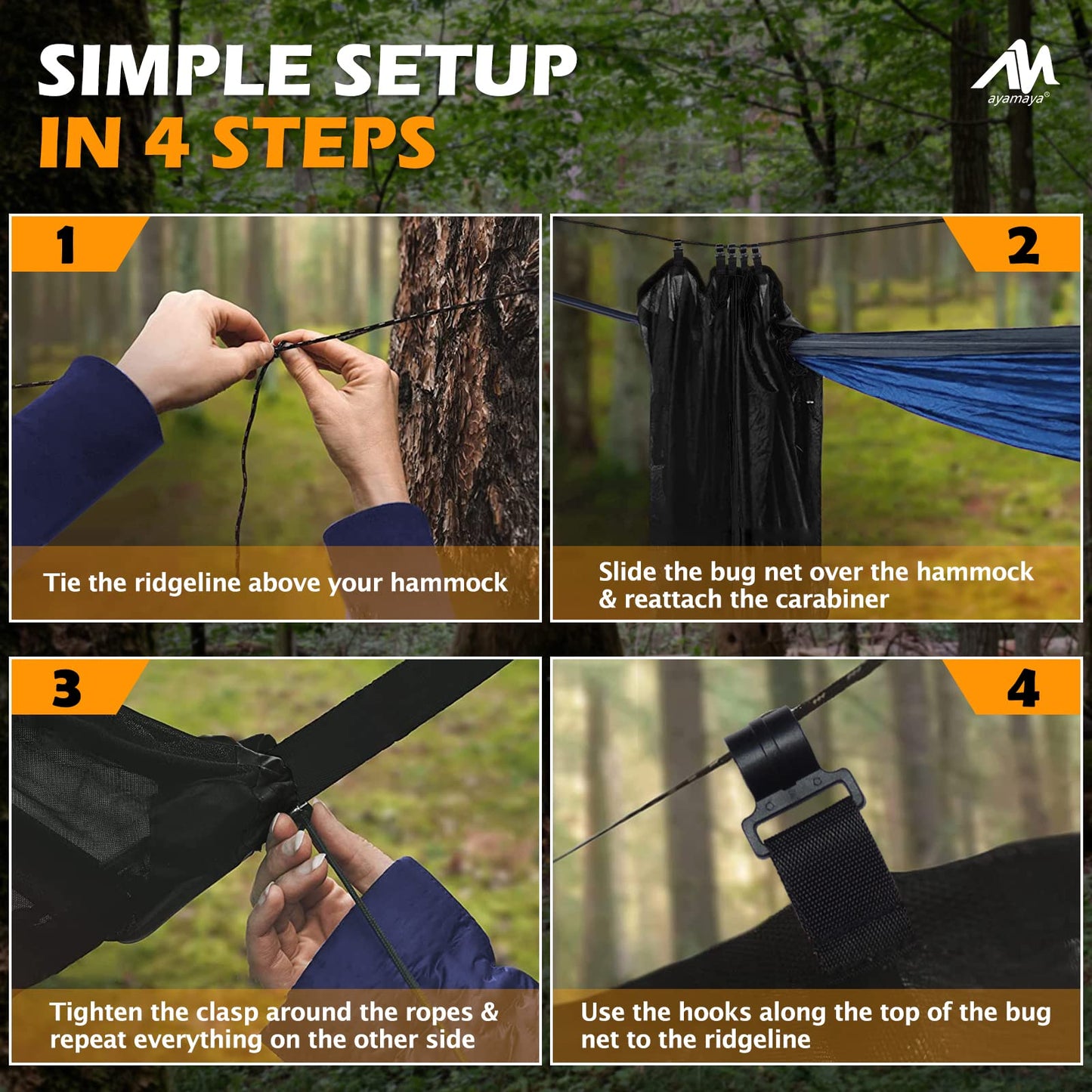 SIMPLE SETUP
IN 4 STEPS

ayamaya®

1
Tie the ridgeline above your hammock

2
Slide the bug net over the hammock & reattach the carabiner

3
Tighten the clasp around the ropes & repeat everything on the other side

4
Use the hooks along the top of the bug net to the ridgeline