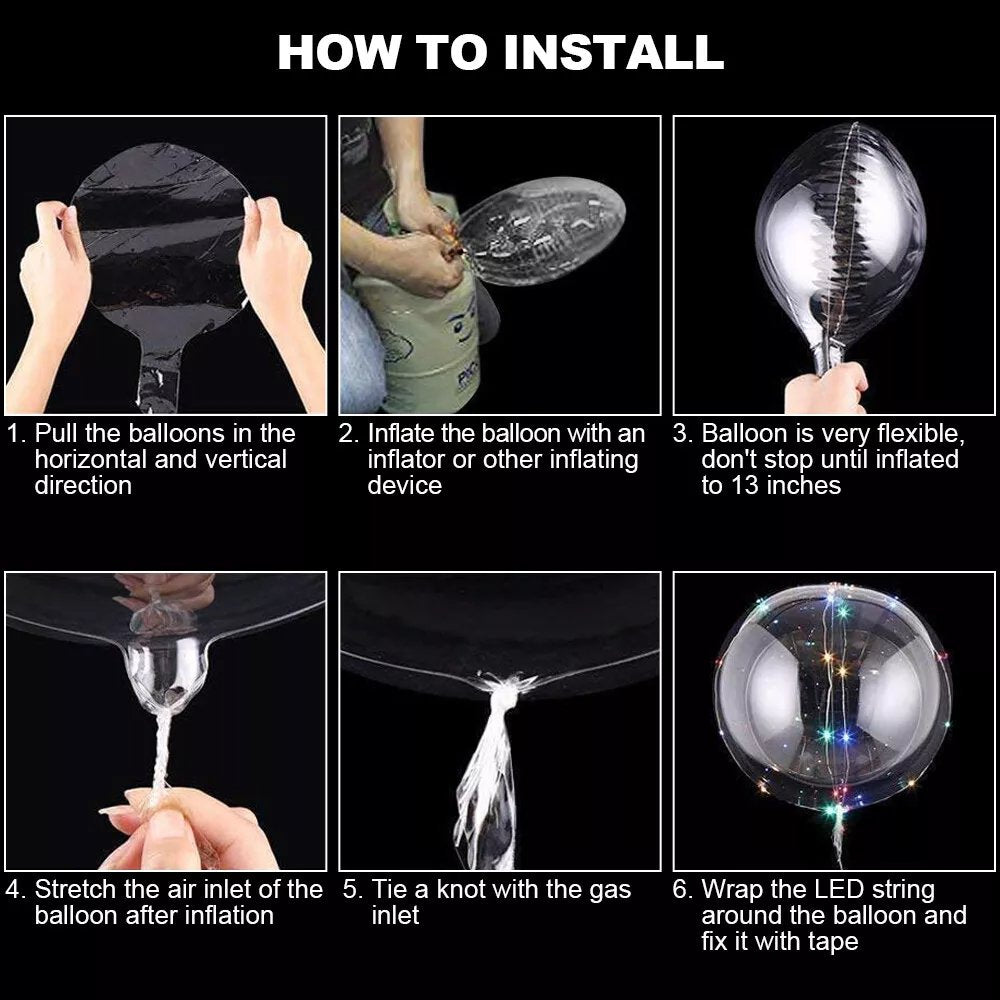 HOW TO INSTALL

1. Pull the balloons in the horizontal and vertical direction

2. Inflate the balloon with an inflator or other inflating device

3. Balloon is very flexible, don't stop until inflated to 13 inches

4. Stretch the air inlet of the balloon after inflation

5. Tie a knot with the gas inlet

6. Wrap the LED string around the balloon and fix it with tape